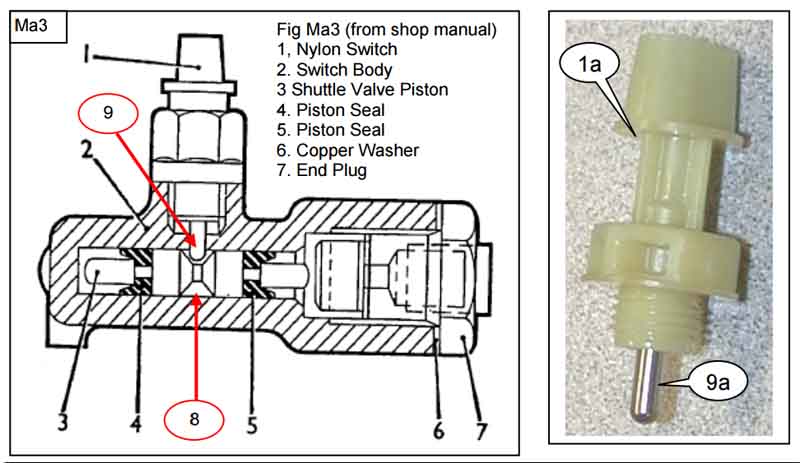 Ma3

Fig Ma3 (from shop manual)
1, Nylon Switch
2. Switch Body
3 Shuttle Valve Piston
4. Piston Seal
5. Piston Seal
6. Copper Washer
7. End Plug

1
9
2
3
4
8
5
6
7

1a
9a