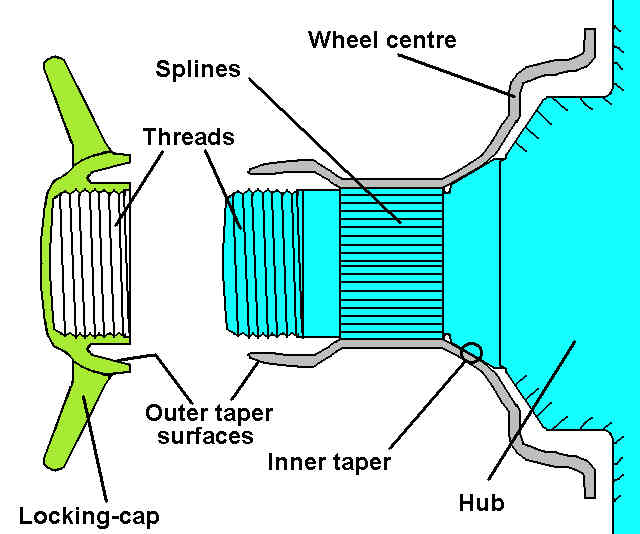 Wheel centre

Splines

Threads

Outer taper surfaces

Inner taper

Hub

Locking-cap